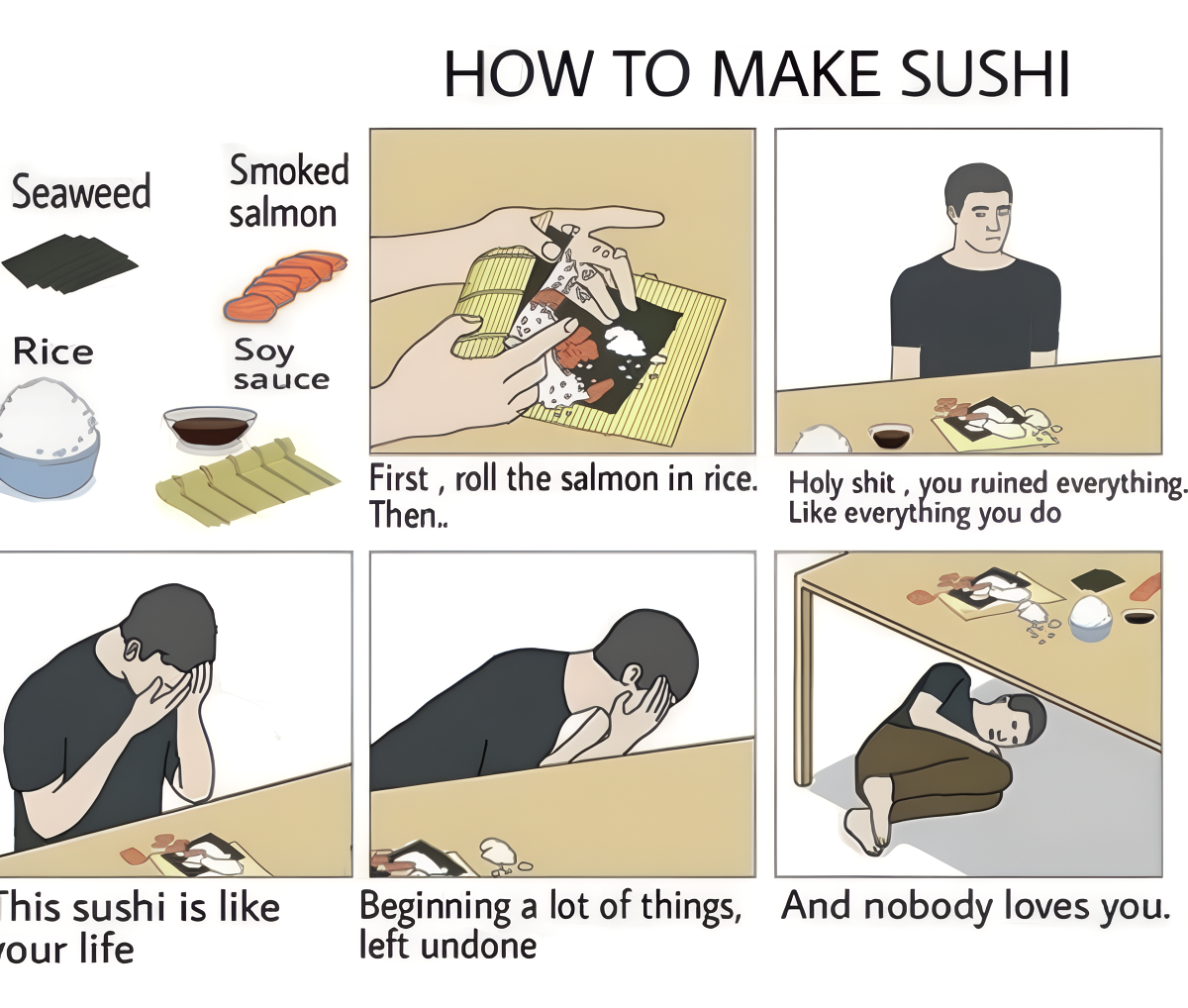 HOW TO MAKE SUSHI

Seaweed

Smoked salmon

Rice

Soy sauce

First , roll the salmon in rice. Then..

Holy shit , you ruined everything. Like everything you do

This sushi is like your life

Beginning a lot of things, left undone

And nobody loves you.